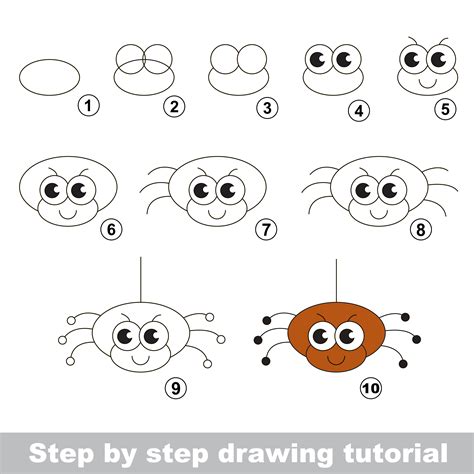 1
2
3
4
5
6
7
8
9
10
Step by step drawing tutorial