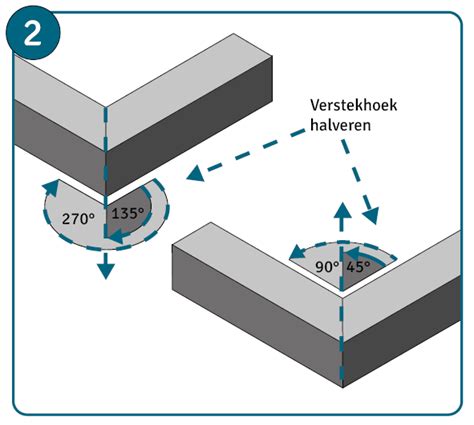 2

Verstekhoek halveren

270°

135°

90°

45°