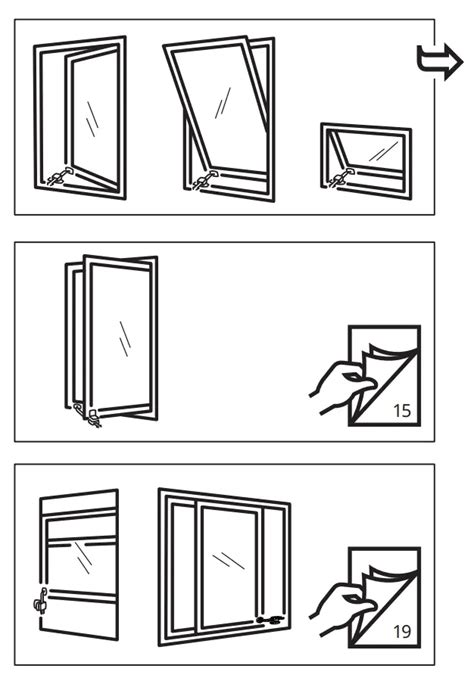 15

19