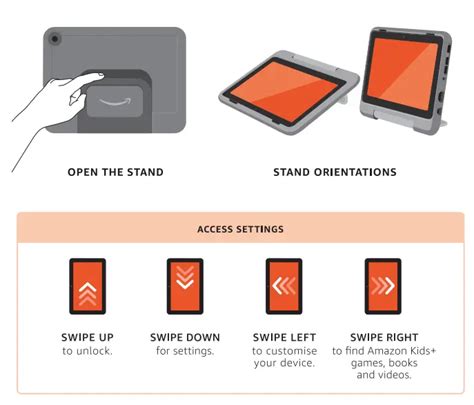 OPEN THE STAND

STAND ORIENTATIONS

ACCESS SETTINGS

SWIPE UP
to unlock.

SWIPE DOWN
for settings.

SWIPE LEFT
to customise your device.

SWIPE RIGHT
to find Amazon Kids+ games, books and videos.