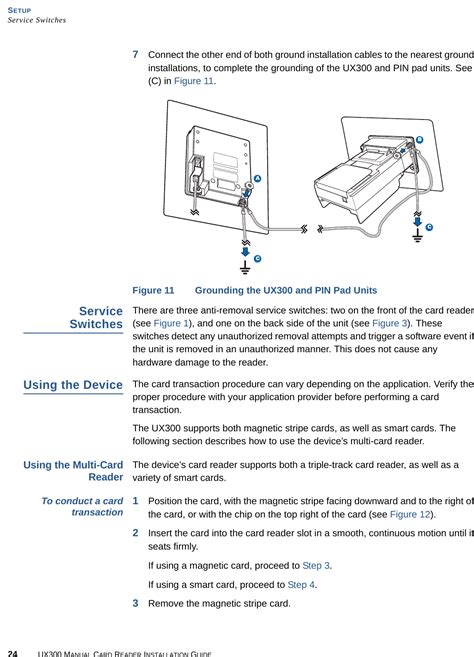 SETUP
Service Switches

7 Connect the other end of both ground installation cables to the nearest ground installations, to complete the grounding of the UX300 and PIN pad units. See (C) in Figure 11.

A
B
C
C

Figure 11 Grounding the UX300 and PIN Pad Units

Service Switches

There are three anti-removal service switches: two on the front of the card reader (see Figure 1), and one on the back side of the unit (see Figure 3). These switches detect any unauthorized removal attempts and trigger a software event if the unit is removed in an unauthorized manner. This does not cause any hardware damage to the reader.

Using the Device

The card transaction procedure can vary depending on the application. Verify the proper procedure with your application provider before performing a card transaction.

The UX300 supports both magnetic stripe cards, as well as smart cards. The following section describes how to use the device's multi-card reader.

Using the Multi-Card Reader

The device's card reader supports both a triple-track card reader, as well as a variety of smart cards.

To conduct a card transaction

1 Position the card, with the magnetic stripe facing downward and to the right of the card, or with the chip on the top right of the card (see Figure 12).

2 Insert the card into the card reader slot in a smooth, continuous motion until it seats firmly.

If using a magnetic card, proceed to Step 3.

If using a smart card, proceed to Step 4.

3 Remove the magnetic stripe card.

24 UX300 MANUAL CARD READER INSTALLATION GUIDE