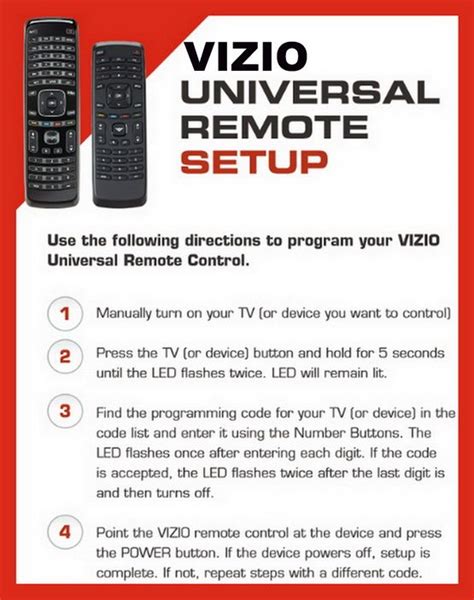 VIZIO UNIVERSAL REMOTE SETUP

Use the following directions to program your VIZIO Universal Remote Control.

1 Manually turn on your TV (or device you want to control)

2 Press the TV (or device) button and hold for 5 seconds until the LED flashes twice. LED will remain lit.

3 Find the programming code for your TV (or device) in the code list and enter it using the Number Buttons. The LED flashes once after entering each digit. If the code is accepted, the LED flashes twice after the last digit is and then turns off.

4 Point the VIZIO remote control at the device and press the POWER button. If the device powers off, setup is complete. If not, repeat steps with a different code.