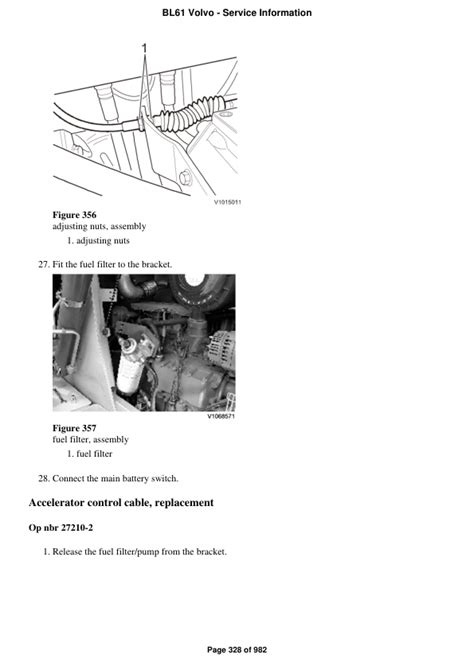 BL61 Volvo - Service Information

1

V1015011

Figure 356
adjusting nuts, assembly

1. adjusting nuts

27. Fit the fuel filter to the bracket.

V1068571

Figure 357
fuel filter, assembly

1. fuel filter

28. Connect the main battery switch.

Accelerator control cable, replacement

Op nbr 27210-2

1. Release the fuel filter/pump from the bracket.

Page 328 of 982