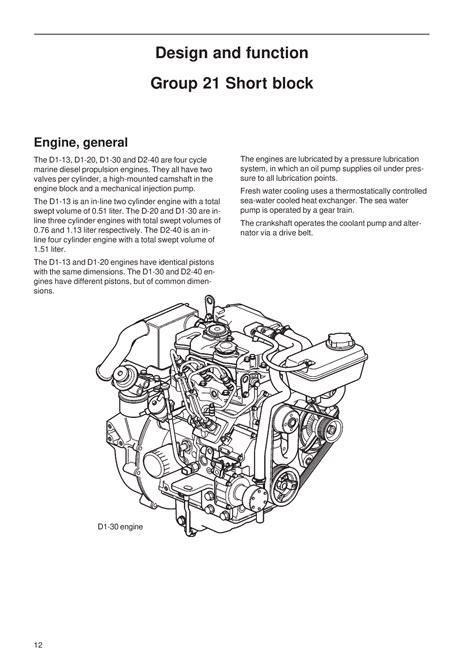 Design and function

Group 21 Short block

Engine, general

The D1-13, D1-20, D1-30 and D2-40 are four cycle marine diesel propulsion engines. They all have two valves per cylinder, a high-mounted camshaft in the engine block and a mechanical injection pump.

The D1-13 is an in-line two cylinder engine with a total swept volume of 0.51 liter. The D-20 and D1-30 are in-line three cylinder engines with total swept volumes of 0.76 and 1.13 liter respectively. The D2-40 is an in-line four cylinder engine with a total swept volume of 1.51 liter.

The D1-13 and D1-20 engines have identical pistons with the same dimensions. The D1-30 and D2-40 engines have different pistons, but of common dimensions.

The engines are lubricated by a pressure lubrication system, in which an oil pump supplies oil under pressure to all lubrication points.

Fresh water cooling uses a thermostatically controlled sea-water cooled heat exchanger. The sea water pump is operated by a gear train.

The crankshaft operates the coolant pump and alternator via a drive belt.

D1-30 engine

12