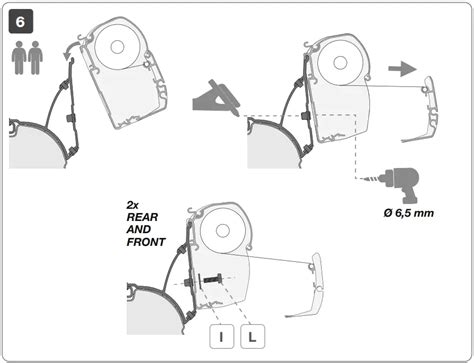 6

Ø 6,5 mm

2x
REAR
AND
FRONT

I

L