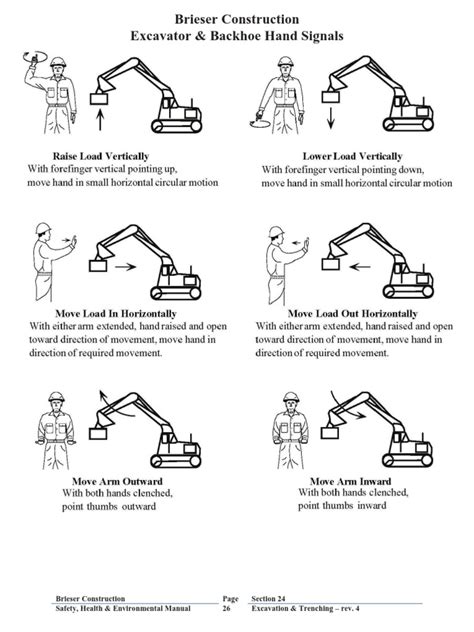 Brieser Construction
Excavator & Backhoe Hand Signals

Raise Load Vertically
With forefinger vertical pointing up, move hand in small horizontal circular motion

Lower Load Vertically
With forefinger vertical pointing down, move hand in small horizontal circular motion

Move Load In Horizontally
With either arm extended, hand raised and open toward direction of movement, move hand in direction of required movement.

Move Load Out Horizontally
With either arm extended, hand raised and open toward direction of movement, move hand in direction of required movement.

Move Arm Outward
With both hands clenched, point thumbs outward

Move Arm Inward
With both hands clenched, point thumbs inward

Brieser Construction
Safety, Health & Environmental Manual
Page
26
Section 24
Excavation & Trenching – rev. 4