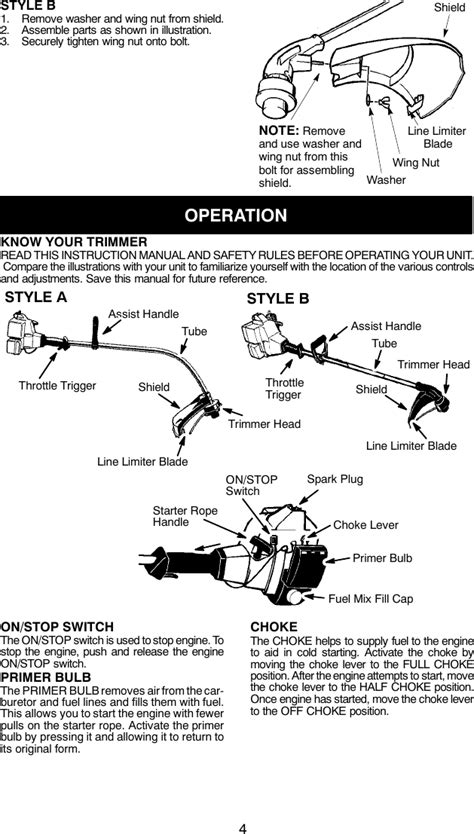 STYLE B
1. Remove washer and wing nut from shield.
2. Assemble parts as shown in illustration.
3. Securely tighten wing nut onto bolt.

Shield

NOTE: Remove and use washer and wing nut from this bolt for assembling shield.

Line Limiter Blade

Wing Nut

Washer

OPERATION

KNOW YOUR TRIMMER
READ THIS INSTRUCTION MANUAL AND SAFETY RULES BEFORE OPERATING YOUR UNIT. Compare the illustrations with your unit to familiarize yourself with the location of the various controls and adjustments. Save this manual for future reference.

STYLE A

Assist Handle
Tube
Throttle Trigger
Shield
Trimmer Head
Line Limiter Blade

STYLE B

Assist Handle
Tube
Trimmer Head
Throttle Trigger
Shield
Line Limiter Blade

ON/STOP Switch
Spark Plug
Starter Rope Handle
Choke Lever
Primer Bulb
Fuel Mix Fill Cap

ON/STOP SWITCH
The ON/STOP switch is used to stop engine. To stop the engine, push and release the engine ON/STOP switch.

PRIMER BULB
The PRIMER BULB removes air from the carburetor and fuel lines and fills them with fuel. This allows you to start the engine with fewer pulls on the starter rope. Activate the primer bulb by pressing it and allowing it to return to its original form.

CHOKE
The CHOKE helps to supply fuel to the engine to aid in cold starting. Activate the choke by moving the choke lever to the FULL CHOKE position. After the engine attempts to start, move the choke lever to the HALF CHOKE position. Once engine has started, move the choke lever to the OFF CHOKE position.

4