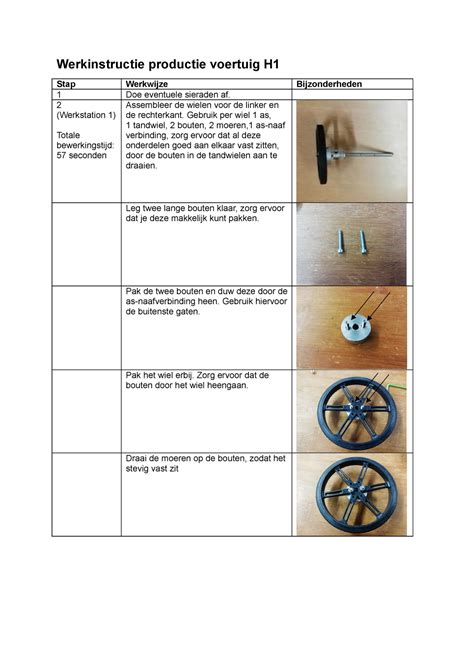 Werkinstructie productie voertuig H1

| Stap | Werkwijze | Bijzonderheden |
|---|---|---|
| 1 | Doe eventuele sieraden af. | |
| 2 (Werkstation 1) Totale bewerkingstijd: 57 seconden | Assembleer de wielen voor de linker en de rechterkant. Gebruik per wiel 1 as, 1 tandwiel, 2 bouten, 2 moeren,1 as-naaf verbinding, zorg ervoor dat al deze onderdelen goed aan elkaar vast zitten, door de bouten in de tandwielen aan te draaien. | |
| | Leg twee lange bouten klaar, zorg ervoor dat je deze makkelijk kunt pakken. | |
| | Pak de twee bouten en duw deze door de as-naafverbinding heen. Gebruik hiervoor de buitenste gaten. | |
| | Pak het wiel erbij. Zorg ervoor dat de bouten door het wiel heengaan. | |
| | Draai de moeren op de bouten, zodat het stevig vast zit | |