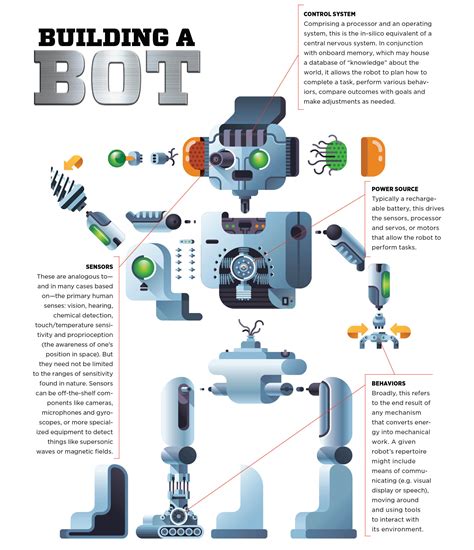 BUILDING A BOT

CONTROL SYSTEM
Comprising a processor and an operating system, this is the in-silico equivalent of a central nervous system. In conjunction with onboard memory, which may house a database of "knowledge" about the world, it allows the robot to plan how to complete a task, perform various behaviors, compare outcomes with goals and make adjustments as needed.

POWER SOURCE
Typically a rechargeable battery, this drives the sensors, processor and servos, or motors that allow the robot to perform tasks.

SENSORS
These are analogous to—and in many cases based on—the primary human senses: vision, hearing, chemical detection, touch/temperature sensitivity and proprioception (the awareness of one's position in space). But they need not be limited to the ranges of sensitivity found in nature. Sensors can be off-the-shelf components like cameras, microphones and gyroscopes, or more specialized equipment to detect things like supersonic waves or magnetic fields.

BEHAVIORS
Broadly, this refers to the end result of any mechanism that converts energy into mechanical work. A given robot's repertoire might include means of communicating (e.g. visual display or speech), moving around and using tools to interact with its environment.