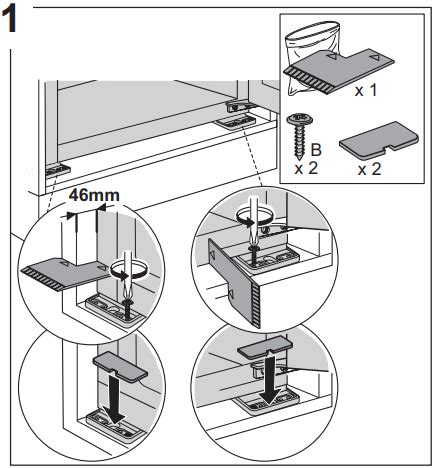 1

x 1

B
x 2

x 2

46mm