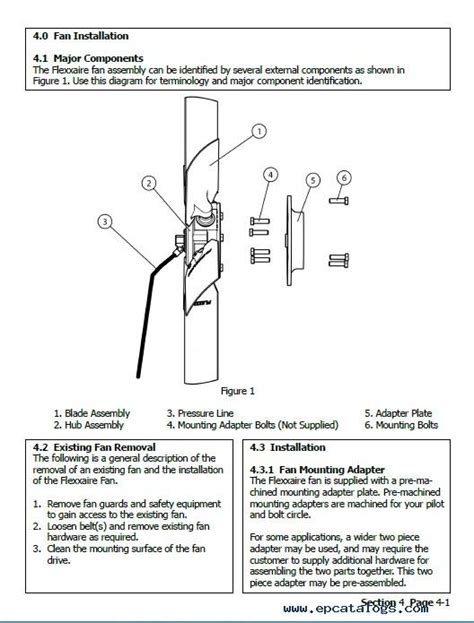 4.0 Fan Installation

4.1 Major Components
The Flexxaire fan assembly can be identified by several external components as shown in Figure 1. Use this diagram for terminology and major component identification.

1
2
3
4
5
6

Figure 1

1. Blade Assembly
2. Hub Assembly
3. Pressure Line
4. Mounting Adapter Bolts (Not Supplied)
5. Adapter Plate
6. Mounting Bolts

4.2 Existing Fan Removal
The following is a general description of the removal of an existing fan and the installation of the Flexxaire Fan.

1. Remove fan guards and safety equipment to gain access to the existing fan.
2. Loosen belt(s) and remove existing fan hardware as required.
3. Clean the mounting surface of the fan drive.

4.3 Installation

4.3.1 Fan Mounting Adapter
The Flexxaire fan is supplied with a pre-machined mounting adapter plate. Pre-machined mounting adapters are machined for your pilot and bolt circle.

For some applications, a wider two piece adapter may be used, and may require the customer to supply additional hardware for assembling the two parts together. This two piece adapter may be pre-assembled.

Section 4 Page 4-1
www.epcatalogs.com