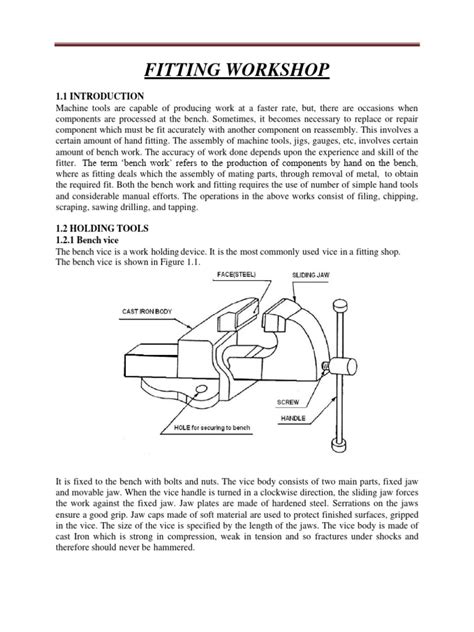 FITTING WORKSHOP

1.1 INTRODUCTION
Machine tools are capable of producing work at a faster rate, but, there are occasions when components are processed at the bench. Sometimes, it becomes necessary to replace or repair component which must be fit accurately with another component on reassembly. This involves a certain amount of hand fitting. The assembly of machine tools, jigs, gauges, etc, involves certain amount of bench work. The accuracy of work done depends upon the experience and skill of the fitter. The term 'bench work' refers to the production of components by hand on the bench, where as fitting deals which the assembly of mating parts, through removal of metal, to obtain the required fit. Both the bench work and fitting requires the use of number of simple hand tools and considerable manual efforts. The operations in the above works consist of filing, chipping, scraping, sawing drilling, and tapping.

1.2 HOLDING TOOLS
1.2.1 Bench vice
The bench vice is a work holding device. It is the most commonly used vice in a fitting shop. The bench vice is shown in Figure 1.1.

FACE(STEEL)
SLIDING JAW
CAST IRON BODY
SCREW
HANDLE
HOLE for securing to bench

It is fixed to the bench with bolts and nuts. The vice body consists of two main parts, fixed jaw and movable jaw. When the vice handle is turned in a clockwise direction, the sliding jaw forces the work against the fixed jaw. Jaw plates are made of hardened steel. Serrations on the jaws ensure a good grip. Jaw caps made of soft material are used to protect finished surfaces, gripped in the vice. The size of the vice is specified by the length of the jaws. The vice body is made of cast Iron which is strong in compression, weak in tension and so fractures under shocks and therefore should never be hammered.