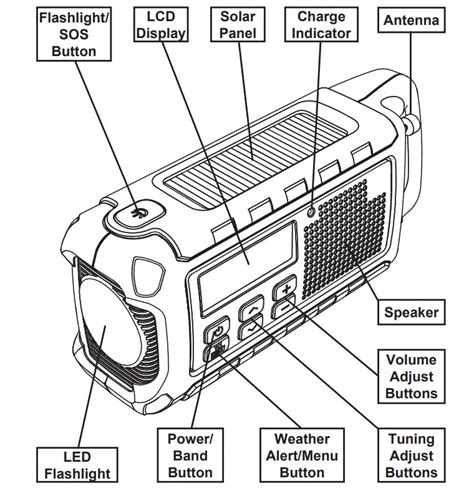 Flashlight/ SOS Button

LCD Display

Solar Panel

Charge Indicator

Antenna

Speaker

Volume Adjust Buttons

Tuning Adjust Buttons

Weather Alert/Menu Button

Power/ Band Button

LED Flashlight