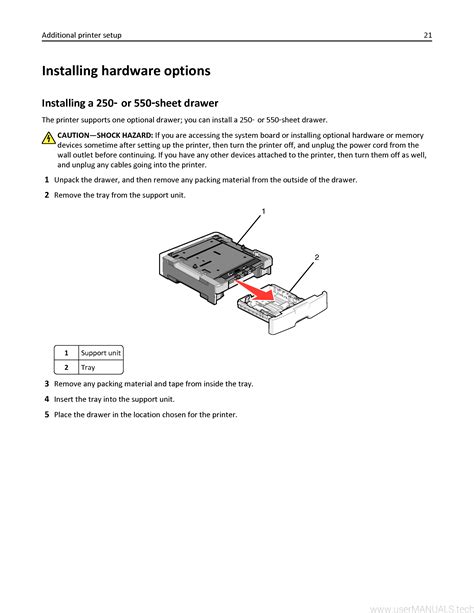 Additional printer setup 21

Installing hardware options

Installing a 250- or 550-sheet drawer

The printer supports one optional drawer; you can install a 250- or 550-sheet drawer.

CAUTION—SHOCK HAZARD: If you are accessing the system board or installing optional hardware or memory devices sometime after setting up the printer, then turn the printer off, and unplug the power cord from the wall outlet before continuing. If you have any other devices attached to the printer, then turn them off as well, and unplug any cables going into the printer.

1 Unpack the drawer, and then remove any packing material from the outside of the drawer.

2 Remove the tray from the support unit.

1

2

| 1 | Support unit |
|---|---|
| 2 | Tray |

3 Remove any packing material and tape from inside the tray.

4 Insert the tray into the support unit.

5 Place the drawer in the location chosen for the printer.

www.userMANUALS.tech