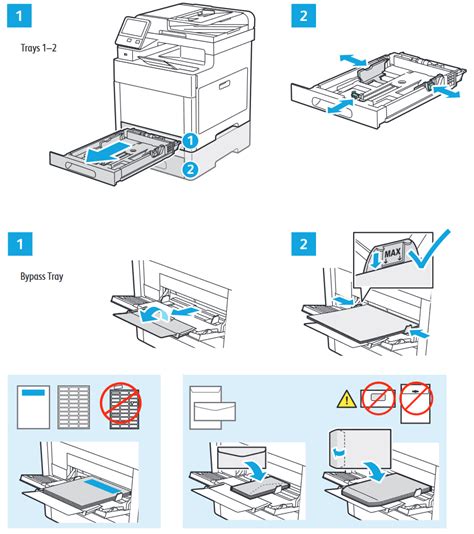 1

Trays 1–2

1

2

2

1

Bypass Tray

2

MAX