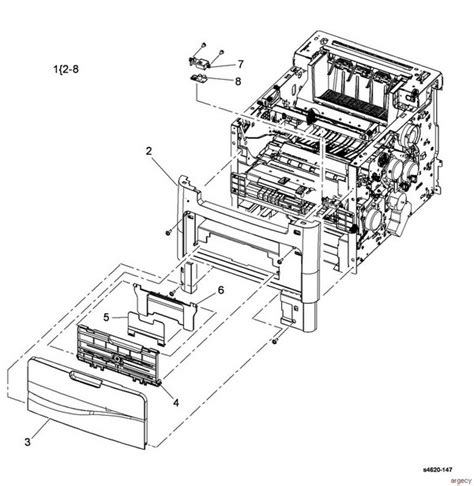 1{2-8

7

8

2

6

5

4

3

s4620-147

argecy