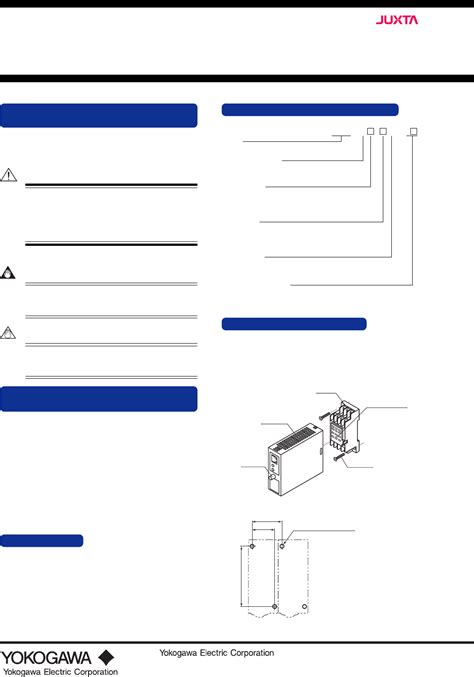 JUXTA

YOKOGAWA

Yokogawa Electric Corporation

Yokogawa Electric Corporation