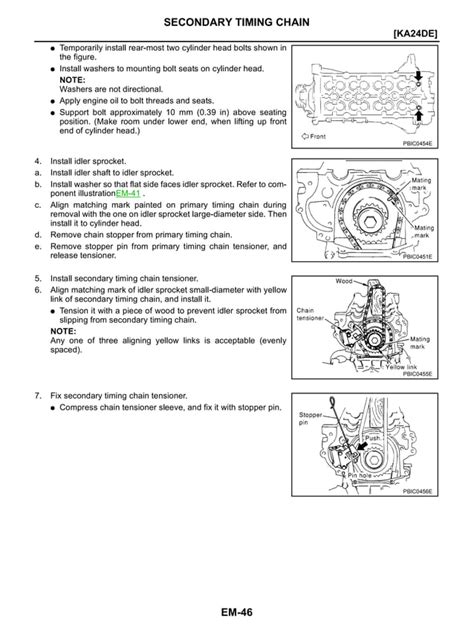 SECONDARY TIMING CHAIN

[KA24DE]

● Temporarily install rear-most two cylinder head bolts shown in the figure.
● Install washers to mounting bolt seats on cylinder head.
NOTE:
Washers are not directional.
● Apply engine oil to bolt threads and seats.
● Support bolt approximately 10 mm (0.39 in) above seating position. (Make room under lower end, when lifting up front end of cylinder head.)

Front
PBIC0454E

4. Install idler sprocket.
a. Install idler shaft to idler sprocket.
b. Install washer so that flat side faces idler sprocket. Refer to component illustrationEM-41 .
c. Align matching mark painted on primary timing chain during removal with the one on idler sprocket large-diameter side. Then install it to cylinder head.
d. Remove chain stopper from primary timing chain.
e. Remove stopper pin from primary timing chain tensioner, and release tensioner.

Mating mark
Mating mark
PBIC0451E

5. Install secondary timing chain tensioner.
6. Align matching mark of idler sprocket small-diameter with yellow link of secondary timing chain, and install it.
● Tension it with a piece of wood to prevent idler sprocket from slipping from secondary timing chain.
NOTE:
Any one of three aligning yellow links is acceptable (evenly spaced).

Wood
Chain tensioner
Mating mark
Yellow link
PBIC0455E

7. Fix secondary timing chain tensioner.
● Compress chain tensioner sleeve, and fix it with stopper pin.

Stopper pin
Push
Pin hole
PBIC0456E

EM-46