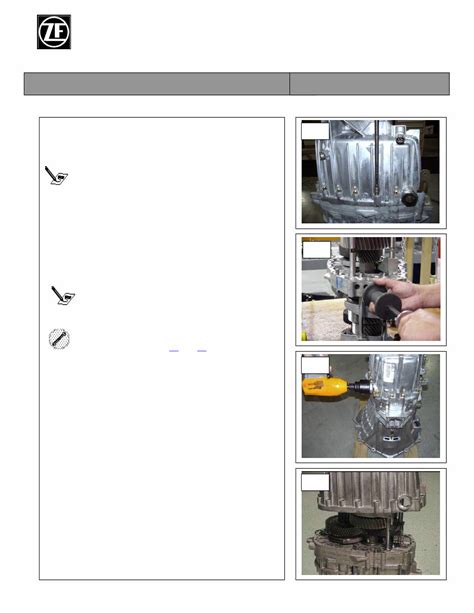 ZF